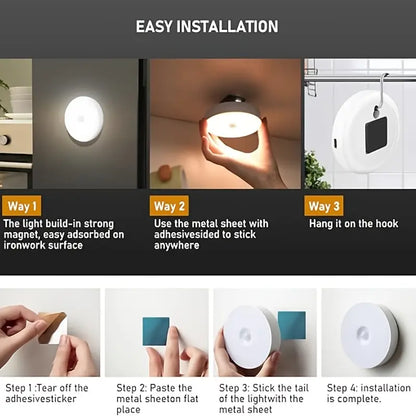 EASY INSTALLATION

Way 1
The light build-in strong magnet, easy adsorbed on ironwork surface

Way 2
Use the metal sheet with adhesivesided to stick anywhere

Way 3
Hang it on the hook

Step 1 :Tear off the adhesivesticker

Step 2: Paste the metal sheeton flat place

Step 3: Stick the tail of the lightwith the metal sheet

Step 4: installation is complete.